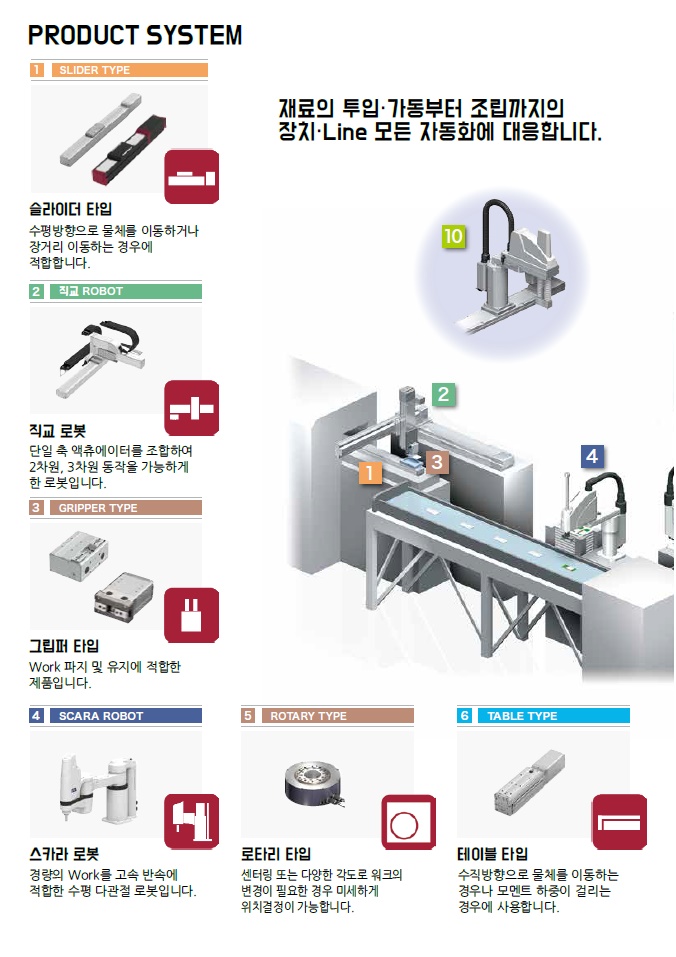 PRODUCT SYSTEM

1 SLIDER TYPE

슬라이더 타입

수평방향으로 물체를 이동하거나 장거리 이동하는 경우에 적합합니다.

2 직교 ROBOT

직교 로봇

단일 축 액츄에이터를 조합하여 2차원, 3차원 동작을 가능하게 한 로봇입니다.

3 GRIPPER TYPE

그립퍼 타입

Work 파지 및 유지에 적합한 제품입니다.

재료의 투입·가동부터 조립까지의 장치·Line 모든 자동화에 대응합니다.

10

2

1

3

4

4 SCARA ROBOT

스카라 로봇

경량의 Work를 고속 반송에 적합한 수평 다관절 로봇입니다.

5 ROTARY TYPE

로타리 타입

센터링 또는 다양한 각도로 워크의 변경이 필요한 경우 미세하게 위치결정이 가능합니다.

6 TABLE TYPE

테이블 타입

수직방향으로 물체를 이동하는 경우나 모멘트 하중이 걸리는 경우에 사용합니다.